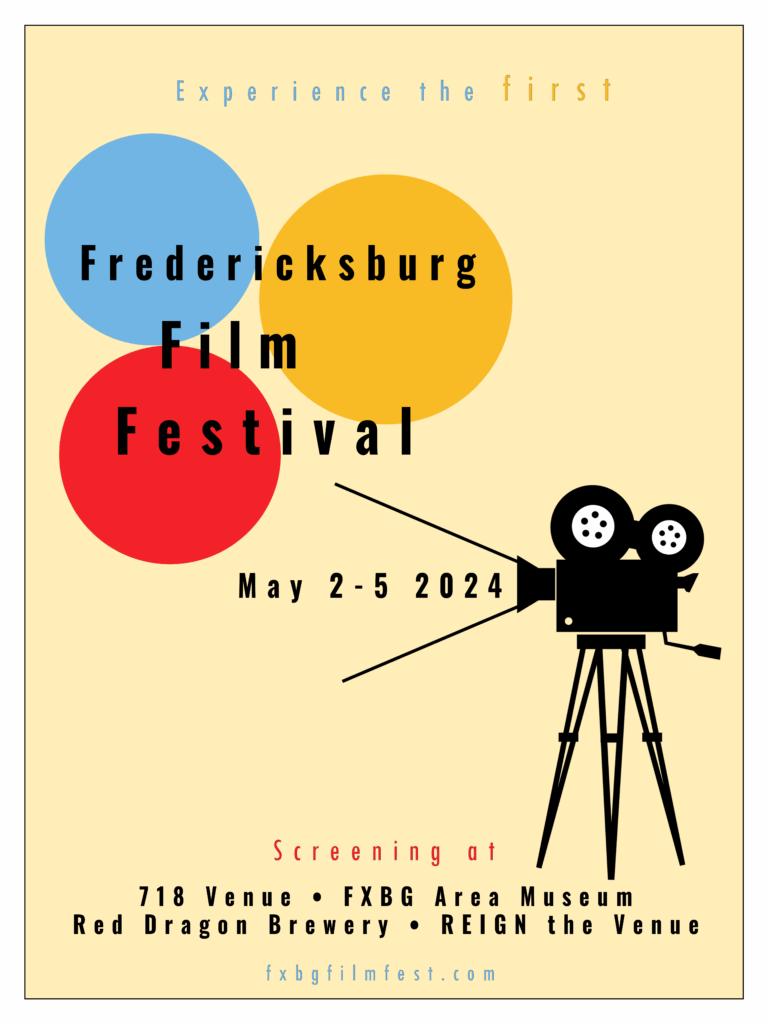 Experience the first

Fredericksburg
Film
Festival

May 2-5 2024

Screening at

718 Venue • FXBG Area Museum
Red Dragon Brewery • REIGN the Venue

fxbgfilmfest.com