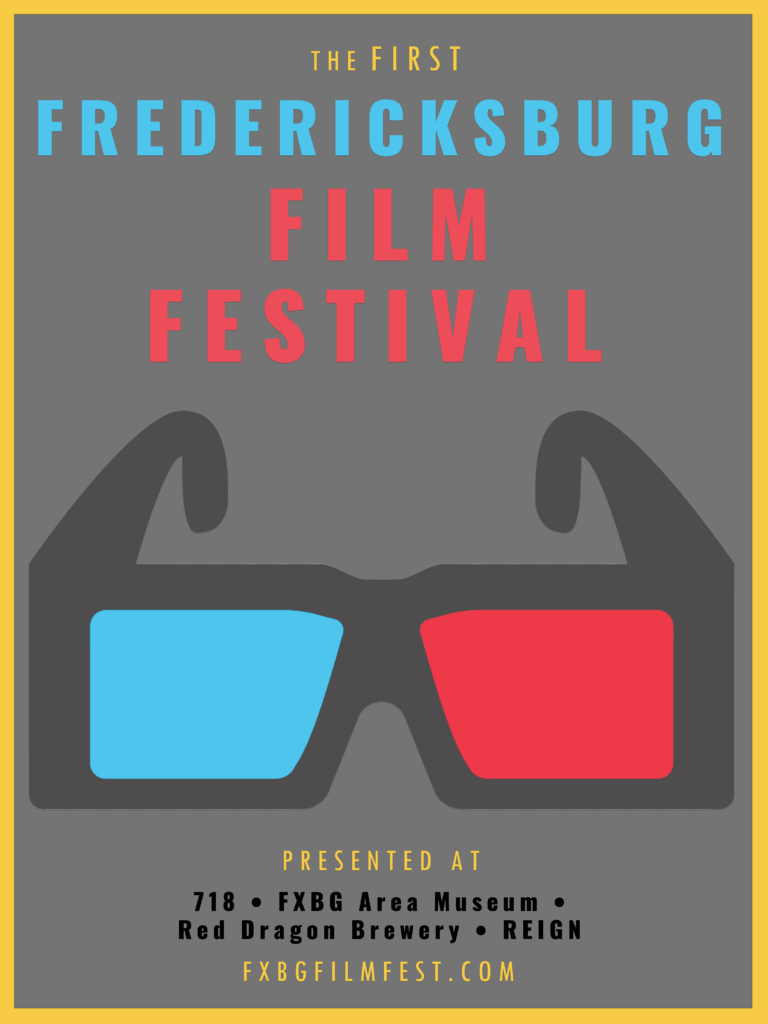 THE FIRST
FREDERICKSBURG
FILM
FESTIVAL

PRESENTED AT
718 • FXBG Area Museum •
Red Dragon Brewery • REIGN
FXBGFILMFEST.COM